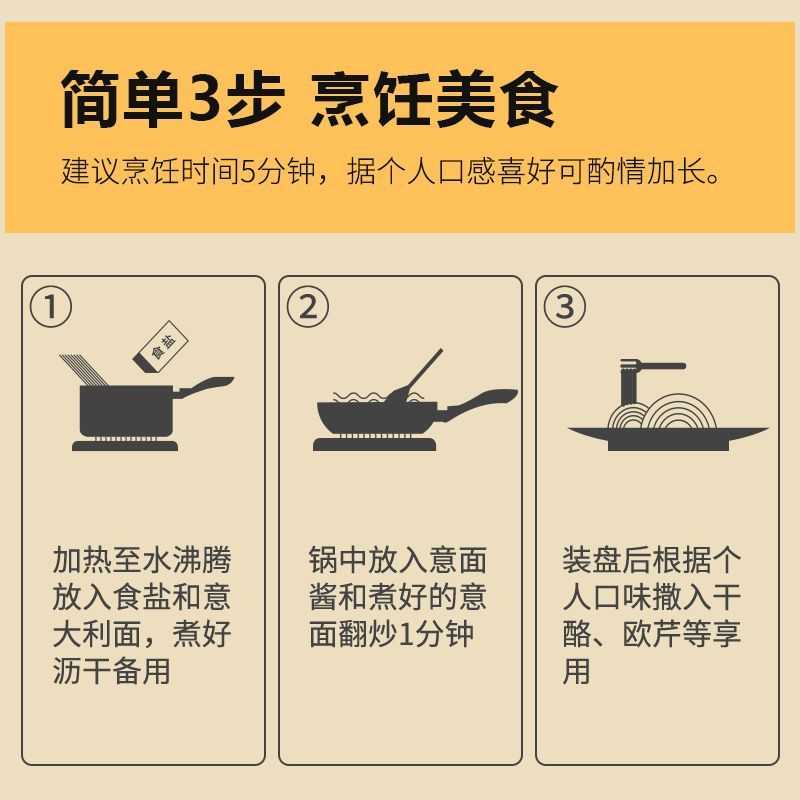 简单3步 烹饪美食

建议烹饪时间5分钟，据个人口感喜好可酌情加长。

①

食盐

加热至水沸腾放入食盐和意大利面，煮好沥干备用

②

锅中放入意面酱和煮好的意面翻炒1分钟

③

装盘后根据个人口味撒入干酪、欧芹等享用